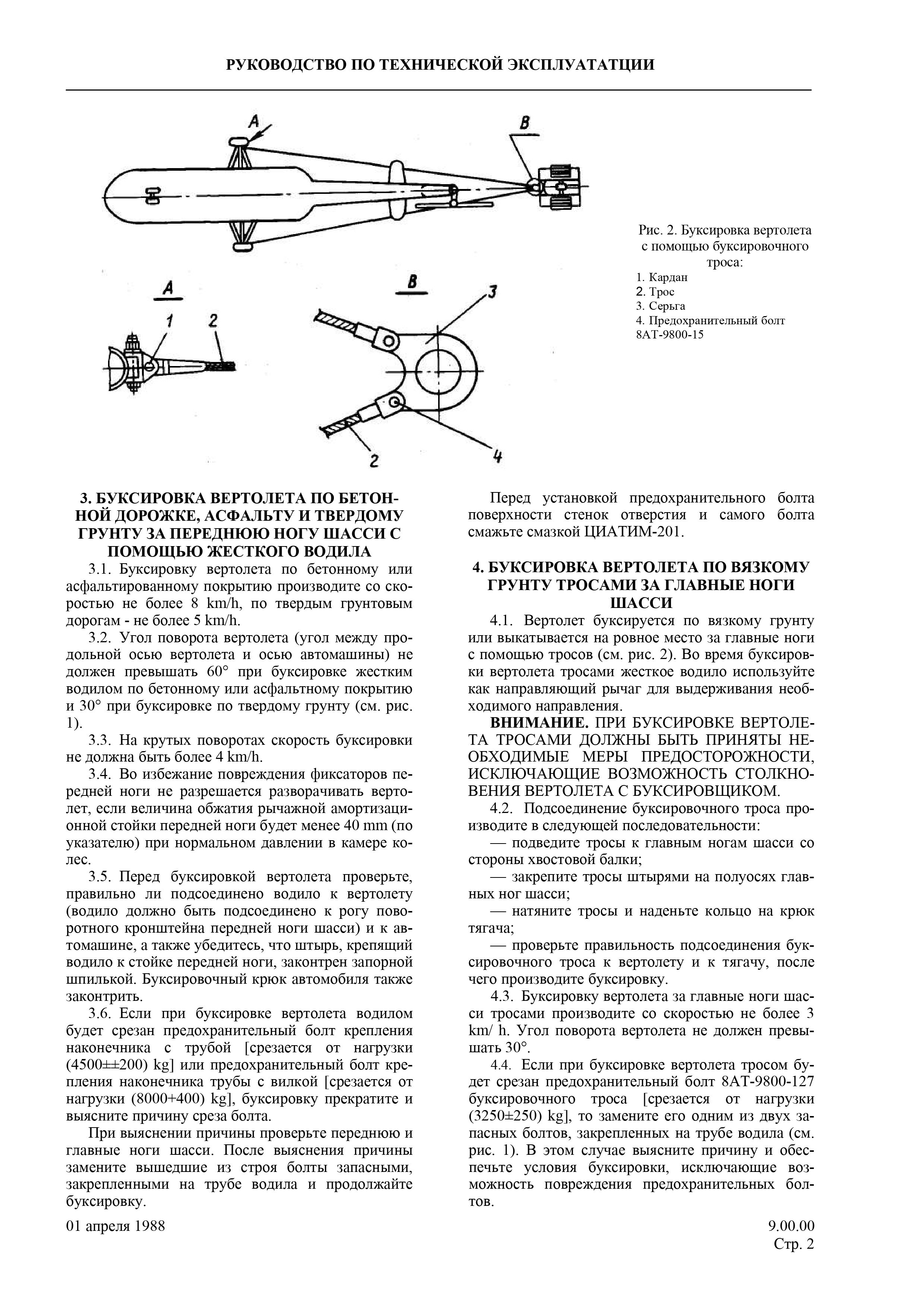 РУКОВОДСТВО ПО ТЕХНИЧЕСКОЙ ЭКСПЛУАТАТЦИИ

A

B

A

B

1

2

3

2

4

Рис. 2. Буксировка вертолета с помощью буксировочного троса:
1. Кардан
2. Трос
3. Серьга
4. Предохранительный болт 8АТ-9800-15

3. БУКСИРОВКА ВЕРТОЛЕТА ПО БЕТОННОЙ ДОРОЖКЕ, АСФАЛЬТУ И ТВЕРДОМУ ГРУНТУ ЗА ПЕРЕДНЮЮ НОГУ ШАССИ С ПОМОЩЬЮ ЖЕСТКОГО ВОДИЛА

3.1. Буксировку вертолета по бетонному или асфальтированному покрытию производите со скоростью не более 8 km/h, по твердым грунтовым дорогам - не более 5 km/h.

3.2. Угол поворота вертолета (угол между продольной осью вертолета и осью автомашины) не должен превышать 60° при буксировке жестким водилом по бетонному или асфальтному покрытию и 30° при буксировке по твердому грунту (см. рис. 1).

3.3. На крутых поворотах скорость буксировки не должна быть более 4 km/h.

3.4. Во избежание повреждения фиксаторов передней ноги не разрешается разворачивать вертолет, если величина обжатия рычажной амортизационной стойки передней ноги будет менее 40 mm (по указателю) при нормальном давлении в камере колес.

3.5. Перед буксировкой вертолета проверьте, правильно ли подсоединено водило к вертолету (водило должно быть подсоединено к рогу поворотного кронштейна передней ноги шасси) и к автомашине, а также убедитесь, что штырь, крепящий водило к стойке передней ноги, законтрен запорной шпилькой. Буксировочный крюк автомобиля также законтрить.

3.6. Если при буксировке вертолета водилом будет срезан предохранительный болт крепления наконечника с трубой [срезается от нагрузки (4500±±200) kg] или предохранительный болт крепления наконечника трубы с вилкой [срезается от нагрузки (8000+400) kg], буксировку прекратите и выясните причину среза болта.

При выяснении причины проверьте переднюю и главные ноги шасси. После выяснения причины замените вышедшие из строя болты запасными, закрепленными на трубе водила и продолжайте буксировку.

Перед установкой предохранительного болта поверхности стенок отверстия и самого болта смажьте смазкой ЦИАТИМ-201.

4. БУКСИРОВКА ВЕРТОЛЕТА ПО ВЯЗКОМУ ГРУНТУ ТРОСАМИ ЗА ГЛАВНЫЕ НОГИ ШАССИ

4.1. Вертолет буксируется по вязкому грунту или выкатывается на ровное место за главные ноги с помощью тросов (см. рис. 2). Во время буксировки вертолета тросами жесткое водило используйте как направляющий рычаг для выдерживания необходимого направления.

ВНИМАНИЕ. ПРИ БУКСИРОВКЕ ВЕРТОЛЕТА ТРОСАМИ ДОЛЖНЫ БЫТЬ ПРИНЯТЫ НЕОБХОДИМЫЕ МЕРЫ ПРЕДОСТОРОЖНОСТИ, ИСКЛЮЧАЮЩИЕ ВОЗМОЖНОСТЬ СТОЛКНОВЕНИЯ ВЕРТОЛЕТА С БУКСИРОВЩИКОМ.

4.2. Подсоединение буксировочного троса производите в следующей последовательности:

— подведите тросы к главным ногам шасси со стороны хвостовой балки;

— закрепите тросы штырями на полуосях главных ног шасси;

— натяните тросы и наденьте кольцо на крюк тягача;

— проверьте правильность подсоединения буксировочного троса к вертолету и к тягачу, после чего производите буксировку.

4.3. Буксировку вертолета за главные ноги шасси тросами производите со скоростью не более 3 km/ h. Угол поворота вертолета не должен превышать 30°.

4.4. Если при буксировке вертолета тросом будет срезан предохранительный болт 8АТ-9800-127 буксировочного троса [срезается от нагрузки (3250±250) kg], то замените его одним из двух запасных болтов, закрепленных на трубе водила (см. рис. 1). В этом случае выясните причину и обеспечьте условия буксировки, исключающие возможность повреждения предохранительных болтов.

01 апреля 1988

9.00.00
Стр. 2